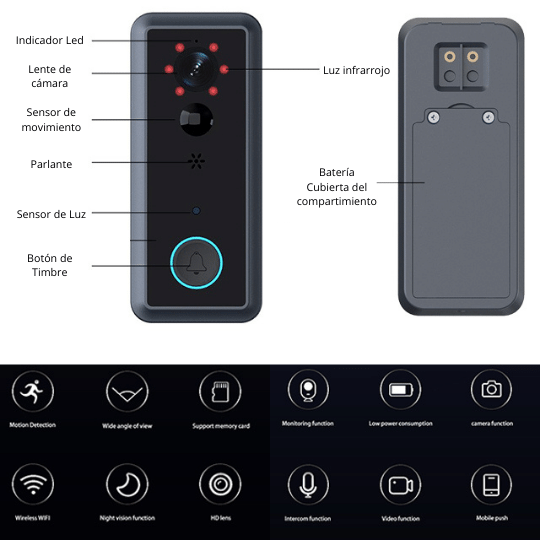 Indicador Led

Lente de cámara

Sensor de movimiento

Parlante

Sensor de Luz

Botón de Timbre

Luz infrarrojo

Batería Cubierta del compartimiento

Motion Detection

Wide angle of view

Support memory card

Monitoring function

Low power consumption

camera function

Wireless WIFI

Night vision function

HD lens

Intercom function

Video function

Mobile push